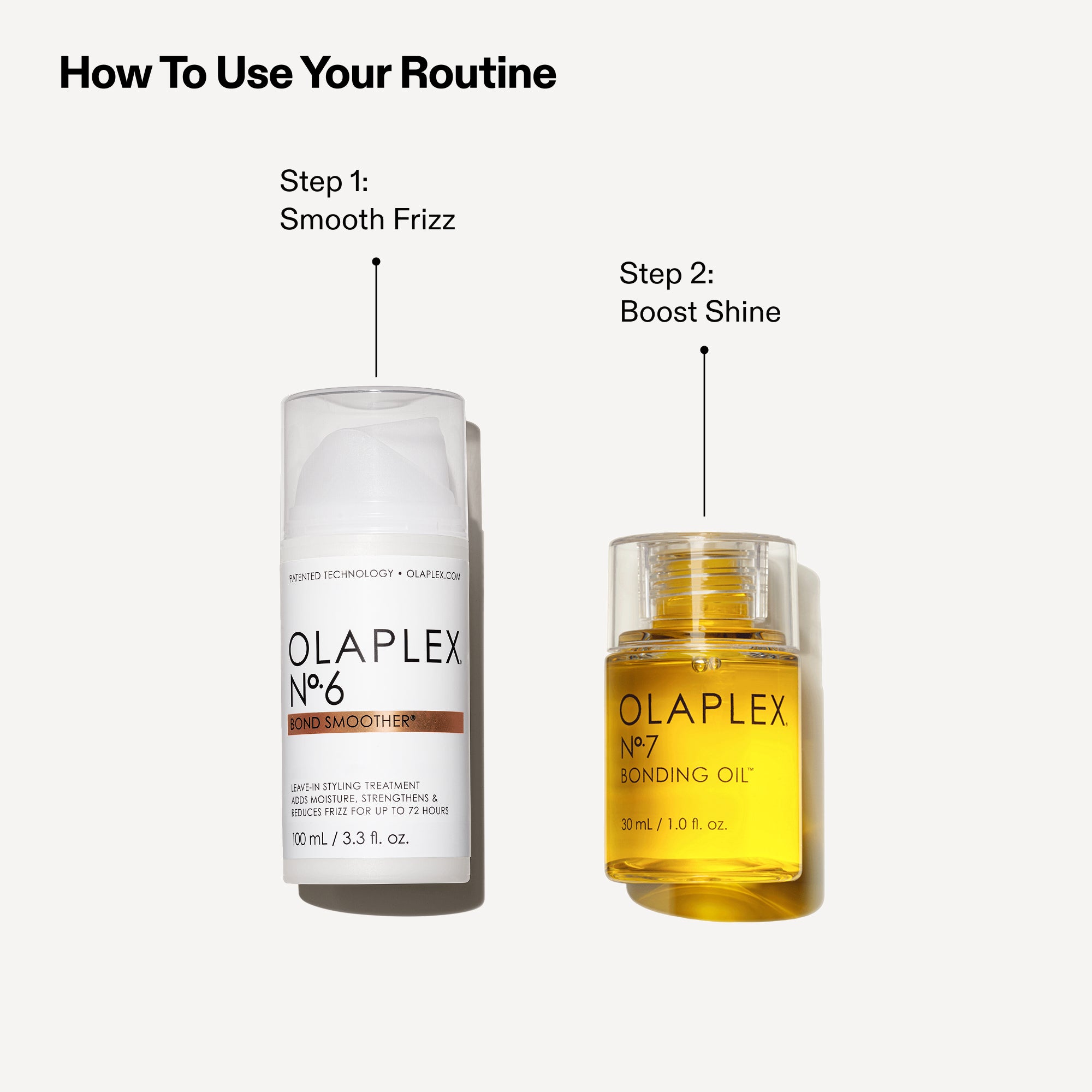 How To Use Your Routine

Step 1:
Smooth Frizz

Step 2:
Boost Shine

PATENTED TECHNOLOGY • OLAPLEX.COM

OLAPLEX®
Nº.6
BOND SMOOTHER®

LEAVE-IN STYLING TREATMENT
ADDS MOISTURE, STRENGTHENS &
REDUCES FRIZZ FOR UP TO 72 HOURS

100 mL / 3.3 fl. oz.

OLAPLEX®
Nº.7
BONDING OIL™

30 mL / 1.0 fl. oz.